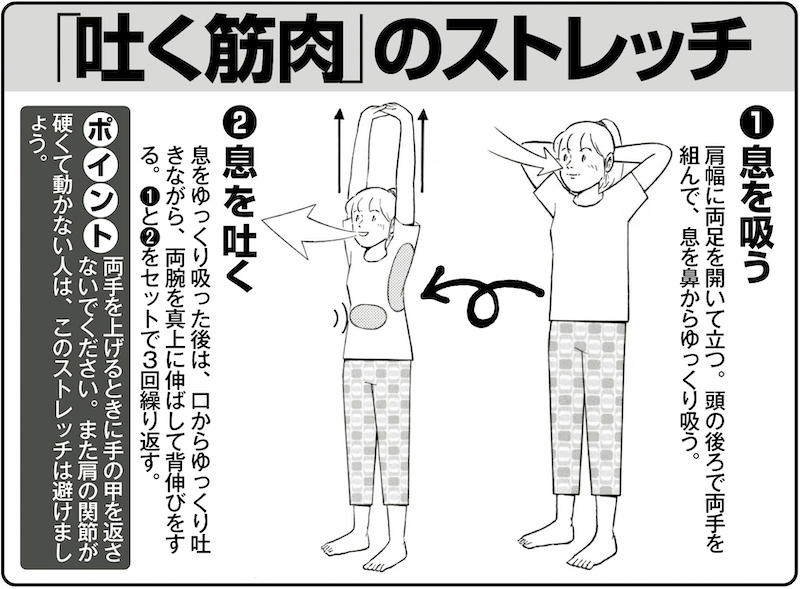 「吐く筋肉」のストレッチ

❶息を吸う
肩幅に両足を開いて立つ。頭の後ろで両手を組んで、息を鼻からゆっくり吸う。

❷息を吐く
息をゆっくり吸った後は、口からゆっくり吐きながら、両腕を真上に伸ばして背伸びをする。❶と❷をセットで3回繰り返す。

ポイント 両手を上げるときに手の甲を返さないでください。また肩の関節が硬くて動かない人は、このストレッチは避けましょう。