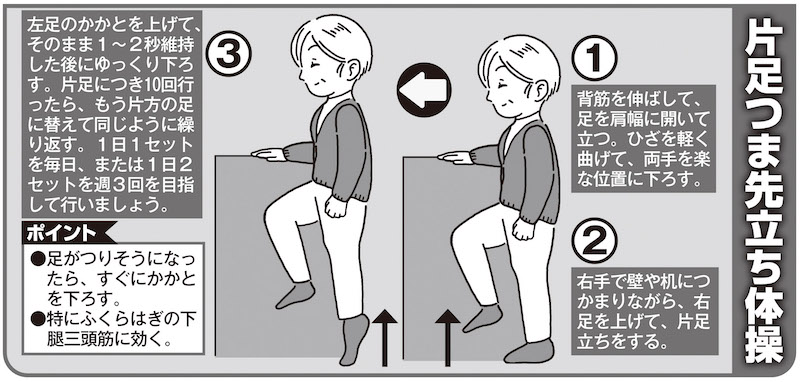 片足つま先立ち体操

①
背筋を伸ばして、足を肩幅に開いて立つ。ひざを軽く曲げて、両手を楽な位置に下ろす。

②
右手で壁や机につかまりながら、右足を上げて、片足立ちをする。

③
左足のかかとを上げて、そのまま１～２秒維持した後にゆっくり下ろす。片足につき10回行ったら、もう片方の足に替えて同じように繰り返す。１日１セットを毎日、または１日２セットを週３回を目指して行いましょう。

ポイント
●足がつりそうになったら、すぐにかかとを下ろす。
●特にふくらはぎの下腿三頭筋に効く。