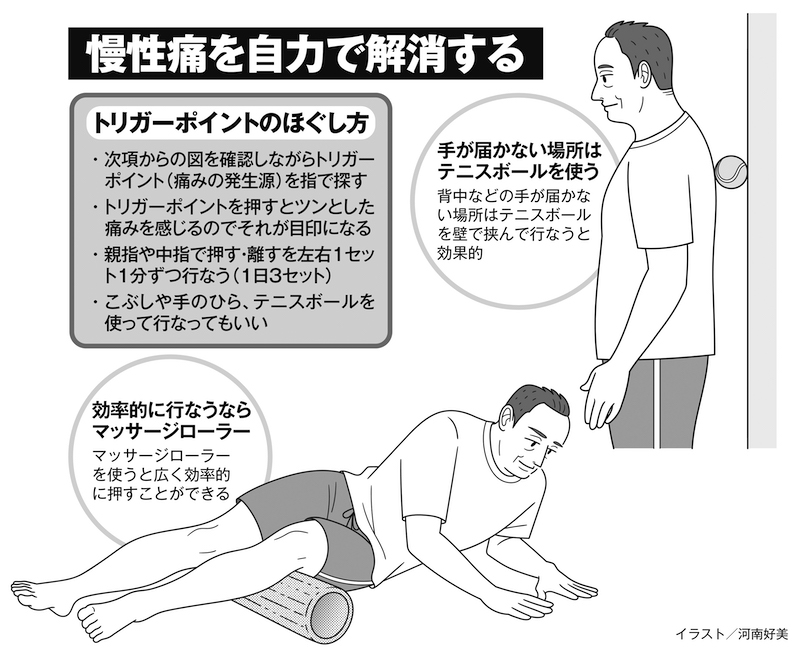 慢性痛を自力で解消する

トリガーポイントのほぐし方

・次項からの図を確認しながらトリガーポイント（痛みの発生源）を指で探す
・トリガーポイントを押すとツンとした痛みを感じるのでそれが目印になる
・親指や中指で押す・離すを左右1セット1分ずつ行なう（1日3セット）
・こぶしや手のひら、テニスボールを使って行なってもいい

手が届かない場所はテニスボールを使う

背中などの手が届かない場所はテニスボールを壁で挟んで行なうと効果的

効率的に行なうならマッサージローラー

マッサージローラーを使うと広く効率的に押すことができる

イラスト／河南好美