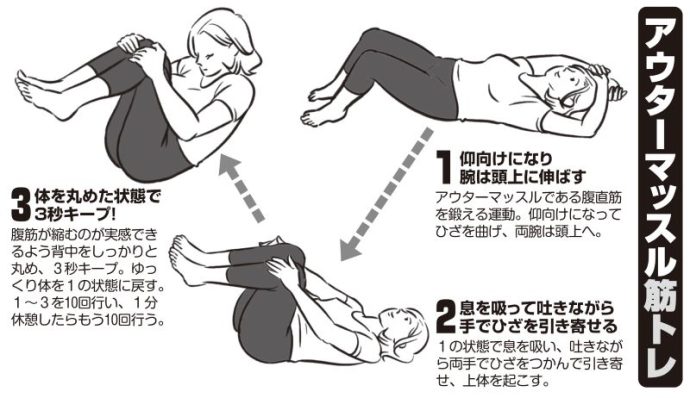 アウターマッスル筋トレ

1 仰向けになり腕は頭上に伸ばす
アウターマッスルである腹直筋を鍛える運動。仰向けになってひざを曲げ、両腕は頭上へ。

2 息を吸って吐きながら手でひざを引き寄せる
1の状態で息を吸い、吐きながら両手でひざをつかんで引き寄せ、上体を起こす。

3 体を丸めた状態で3秒キープ!
腹筋が縮むのが実感できるよう背中をしっかりと丸め、3秒キープ。ゆっくり体を1の状態に戻す。1～3を10回行い、1分休憩したらもう10回行う。