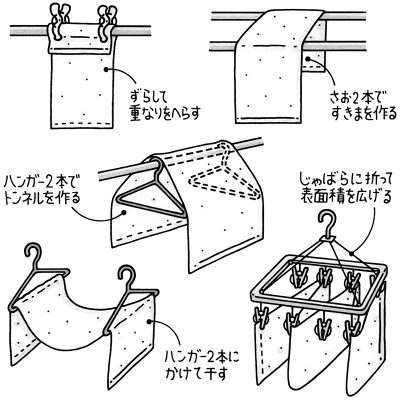 ずらして
重なりをへらす

さお2本で
すきまを作る

ハンガー2本で
トンネルを作る

じゃばらに折って
表面積を広げる

ハンガー2本に
かけて干す